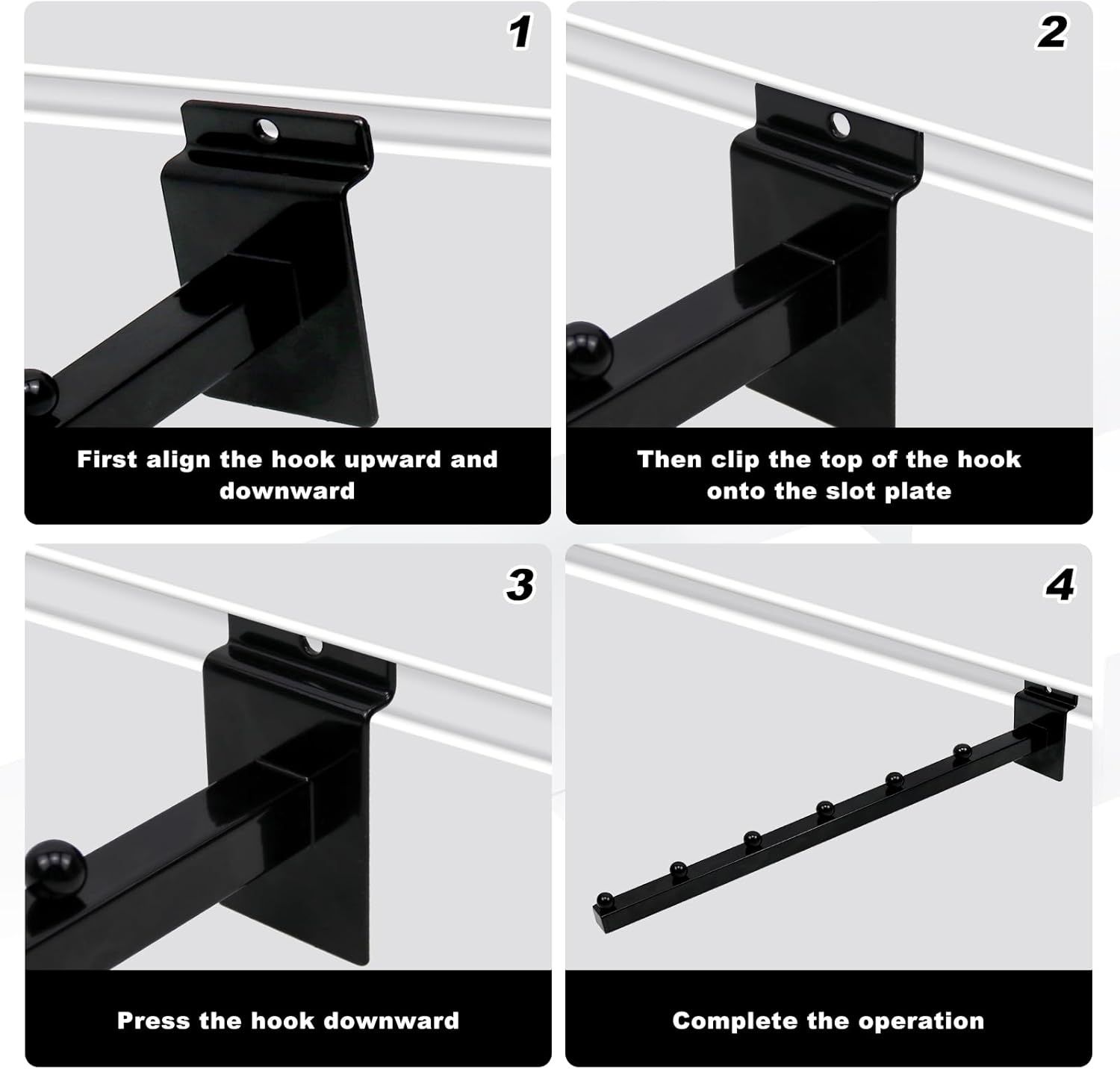 1

First align the hook upward and downward

2

Then clip the top of the hook onto the slot plate

3

Press the hook downward

4

Complete the operation