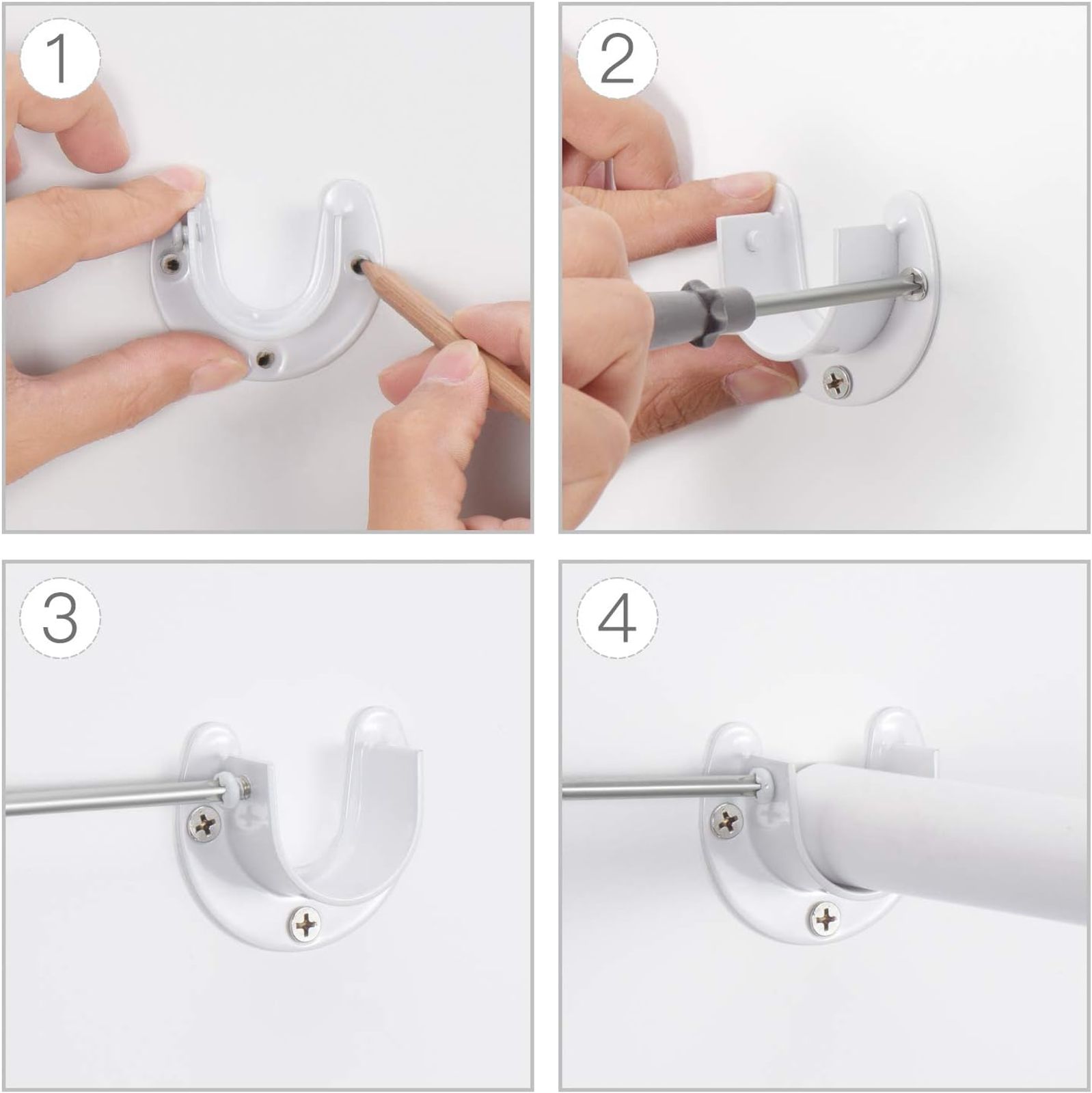 1

2

3

4