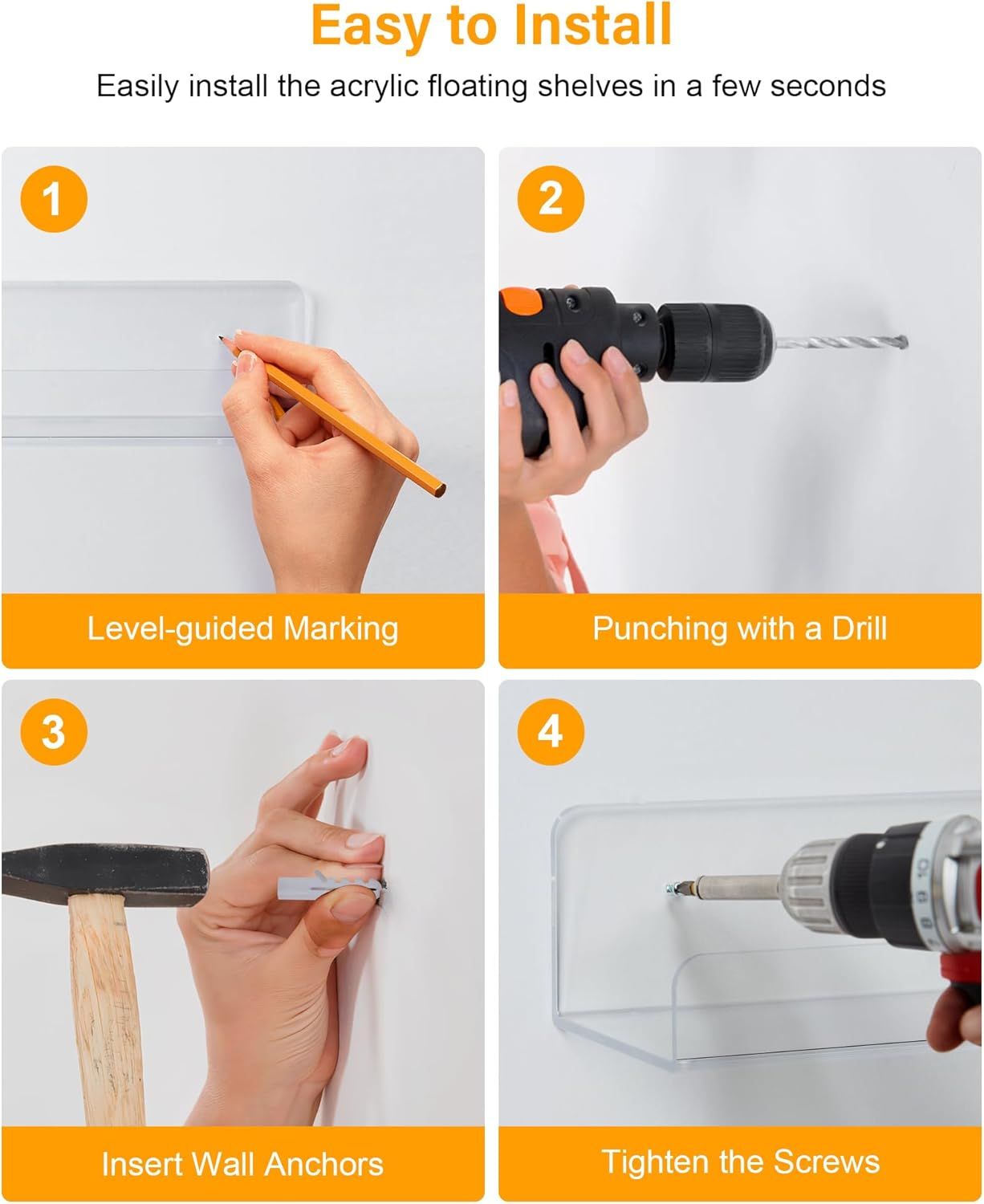 Easy to Install

Easily install the acrylic floating shelves in a few seconds

1

Level-guided Marking

2

Punching with a Drill

3

Insert Wall Anchors

4

Tighten the Screws