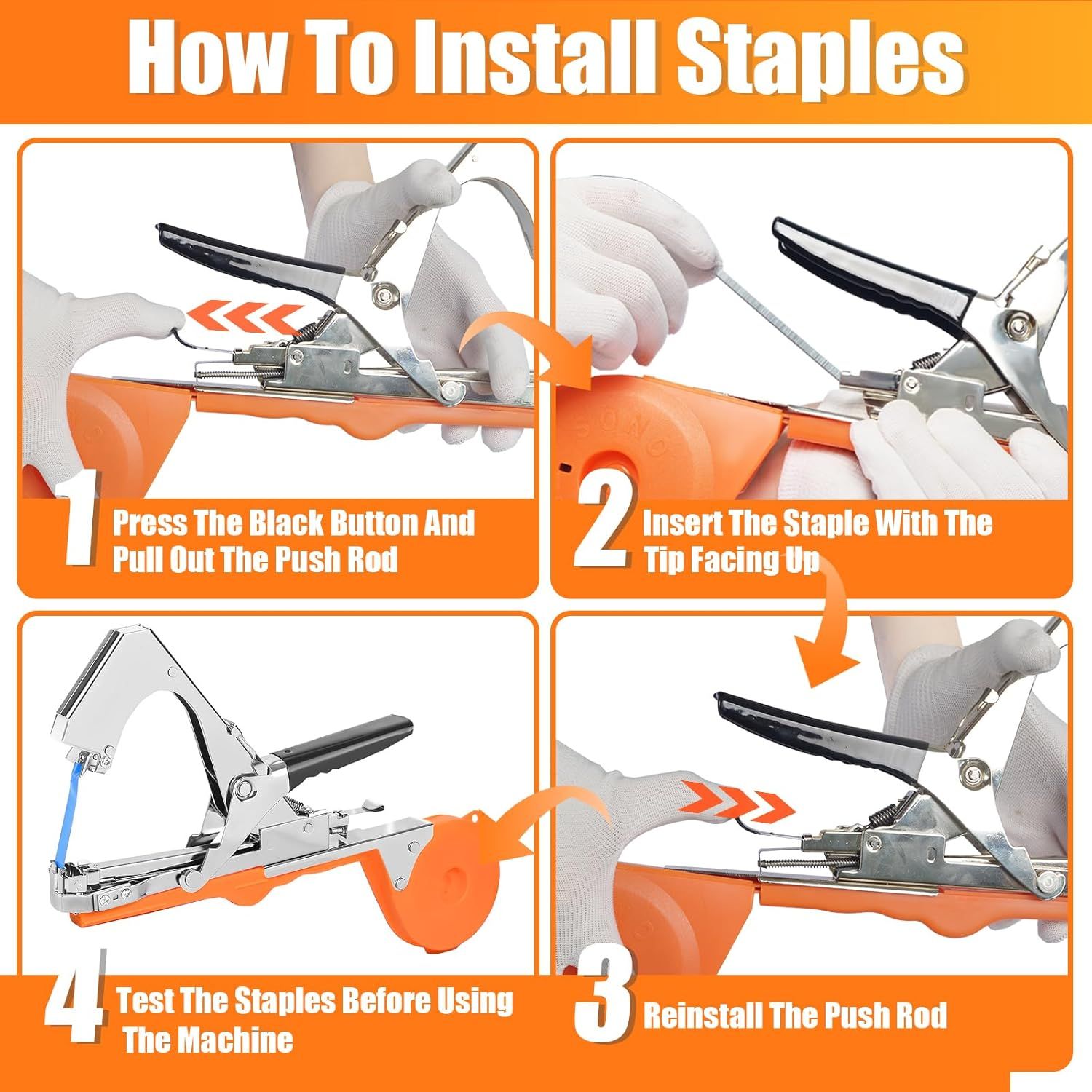 How To Install Staples

1 Press The Black Button And Pull Out The Push Rod

2 Insert The Staple With The Tip Facing Up

4 Test The Staples Before Using The Machine

3 Reinstall The Push Rod