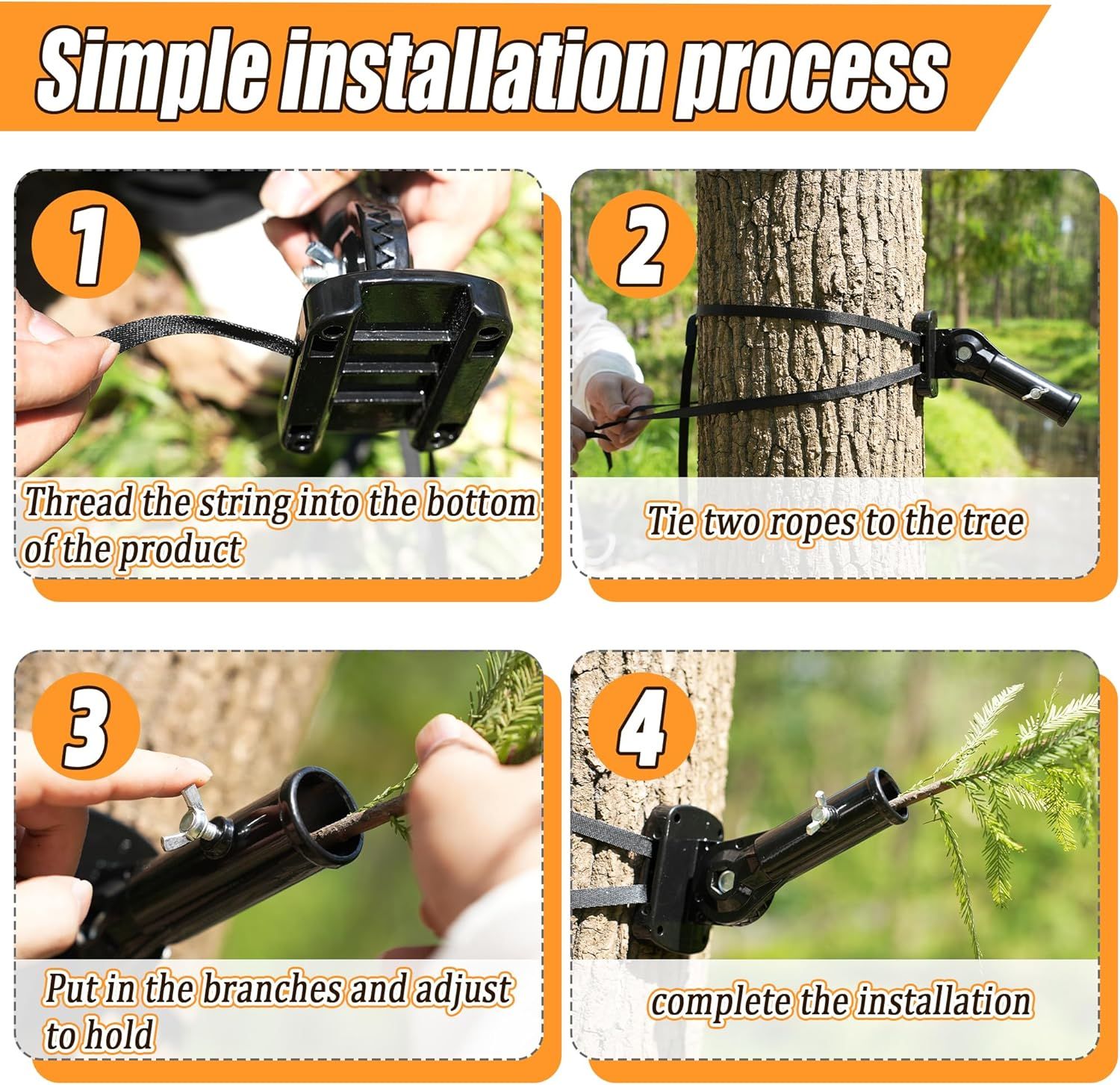 Simple installation process

1

Thread the string into the bottom of the product

2

Tie two ropes to the tree

3

Put in the branches and adjust to hold

4

complete the installation