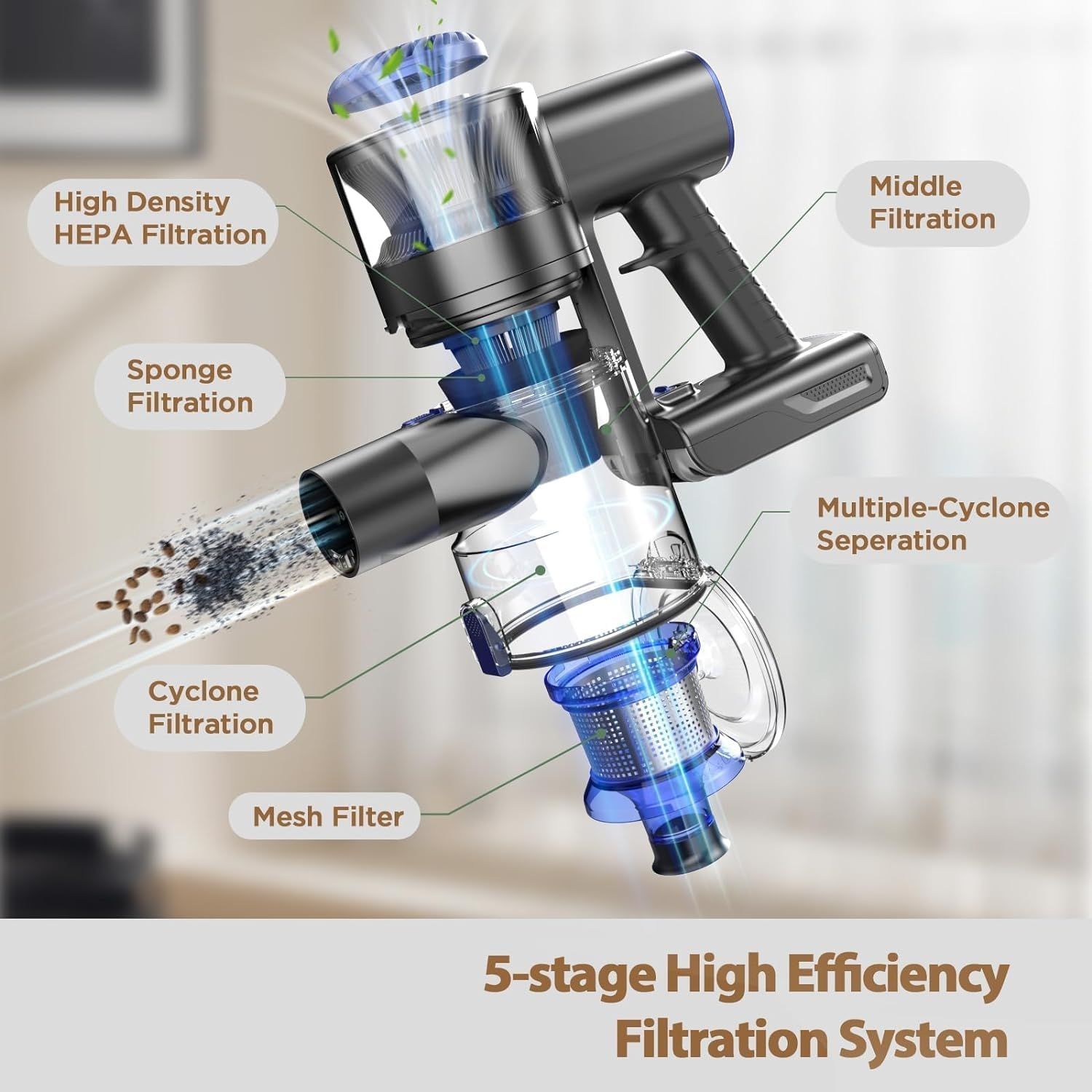 High Density HEPA Filtration

Middle Filtration

Sponge Filtration

Multiple-Cyclone Seperation

Cyclone Filtration

Mesh Filter

5-stage High Efficiency Filtration System