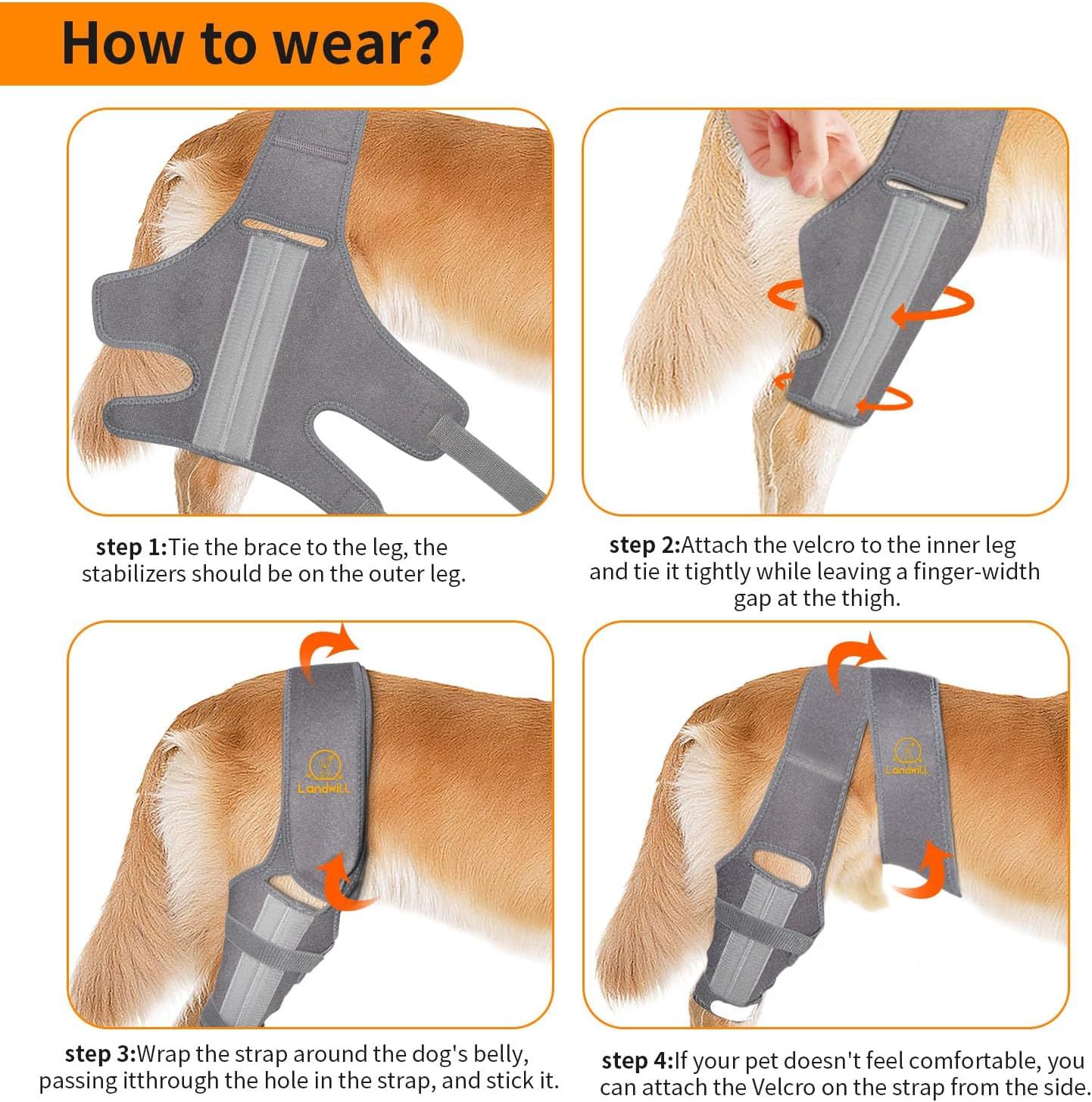 How to wear?

step 1:Tie the brace to the leg, the stabilizers should be on the outer leg.

step 2:Attach the velcro to the inner leg and tie it tightly while leaving a finger-width gap at the thigh.

Landwill

Landwill

step 3:Wrap the strap around the dog's belly, passing itthrough the hole in the strap, and stick it.

step 4:If your pet doesn't feel comfortable, you can attach the Velcro on the strap from the side.