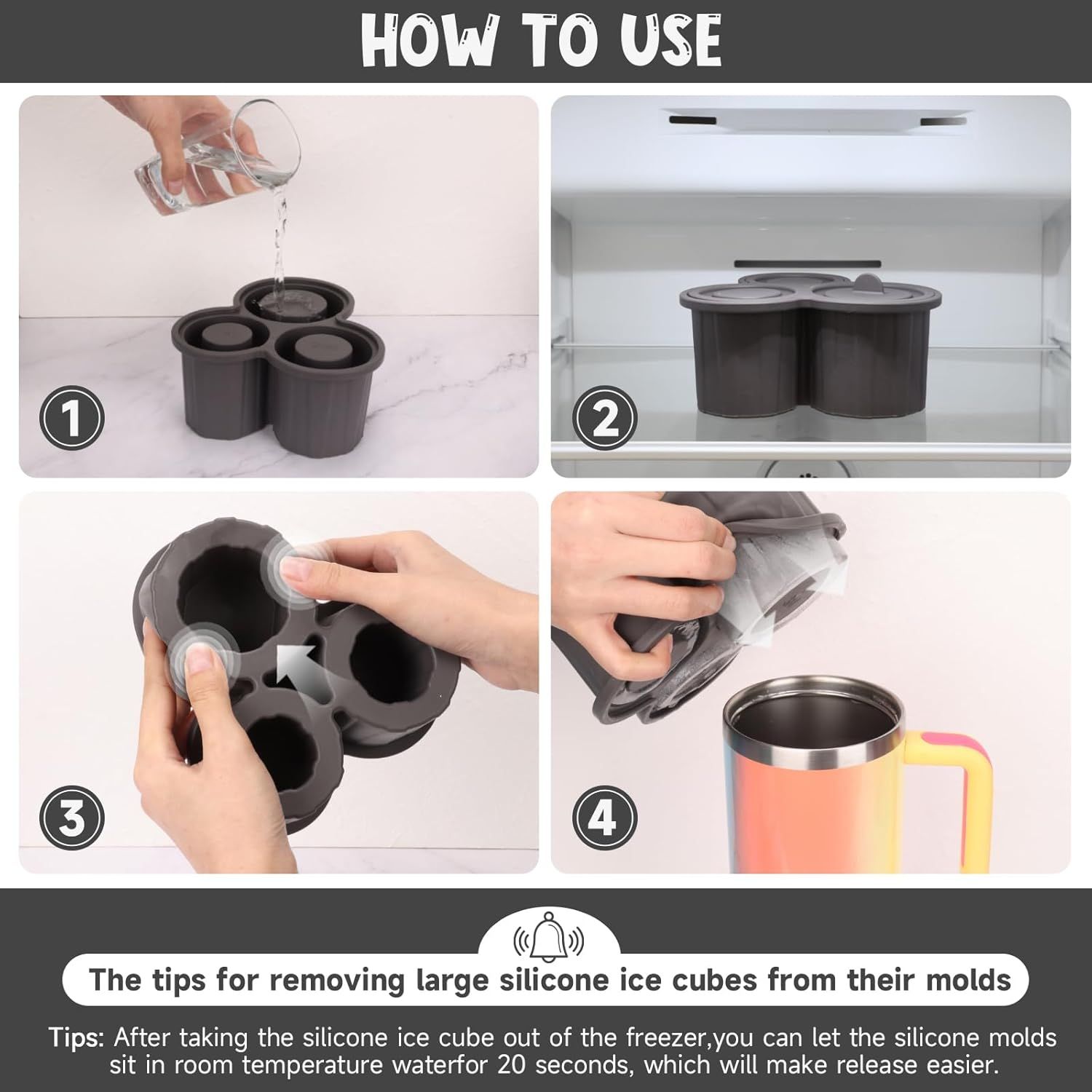 HOW TO USE

1

2

3

4

The tips for removing large silicone ice cubes from their molds

Tips: After taking the silicone ice cube out of the freezer,you can let the silicone molds sit in room temperature waterfor 20 seconds, which will make release easier.