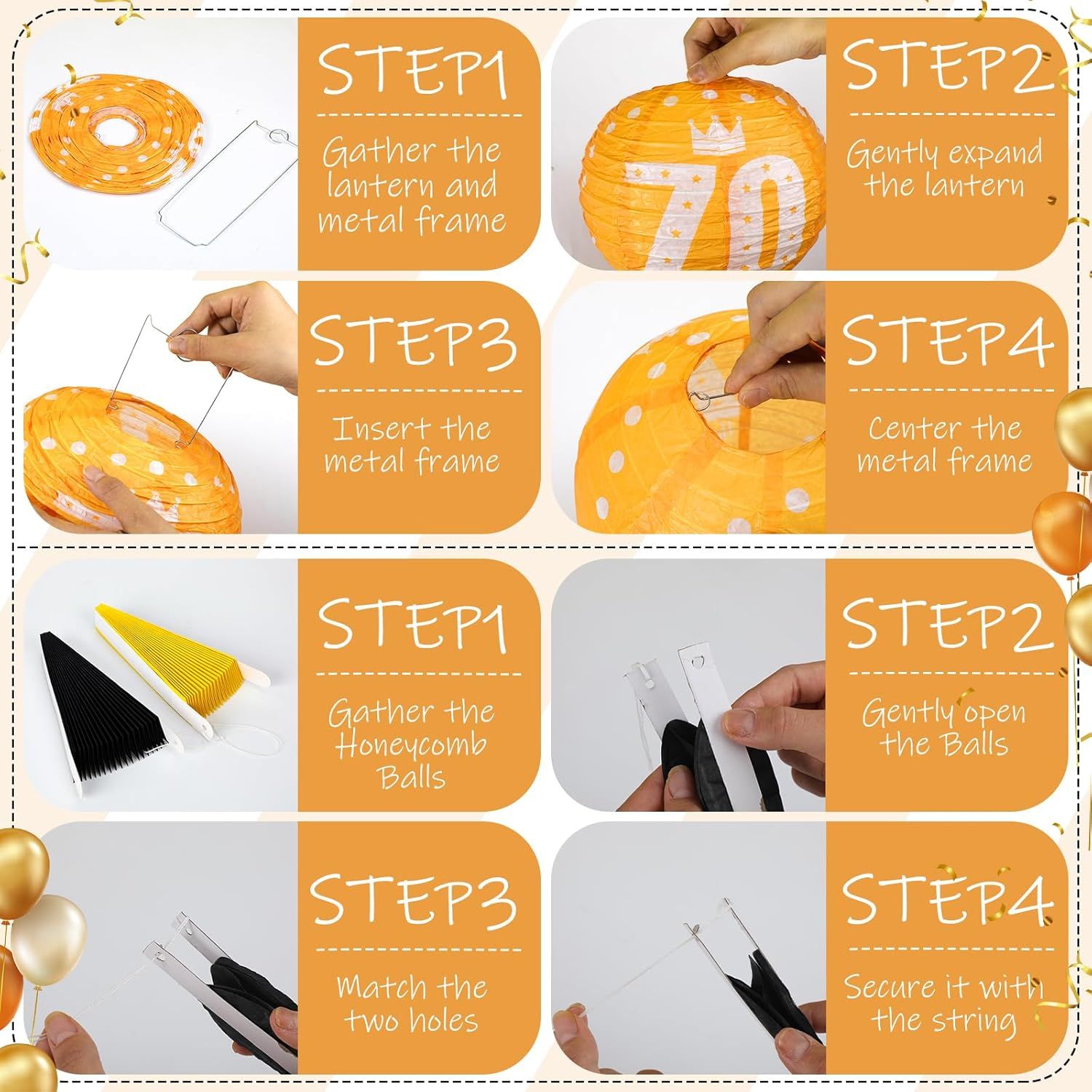 STEP1

Gather the lantern and metal frame

70

STEP2

Gently expand the lantern

STEP3

Insert the metal frame

STEP4

Center the metal frame

STEP1

Gather the Honeycomb Balls

STEP2

Gently open the Balls

STEP3

Match the two holes

STEP4

Secure it with the string