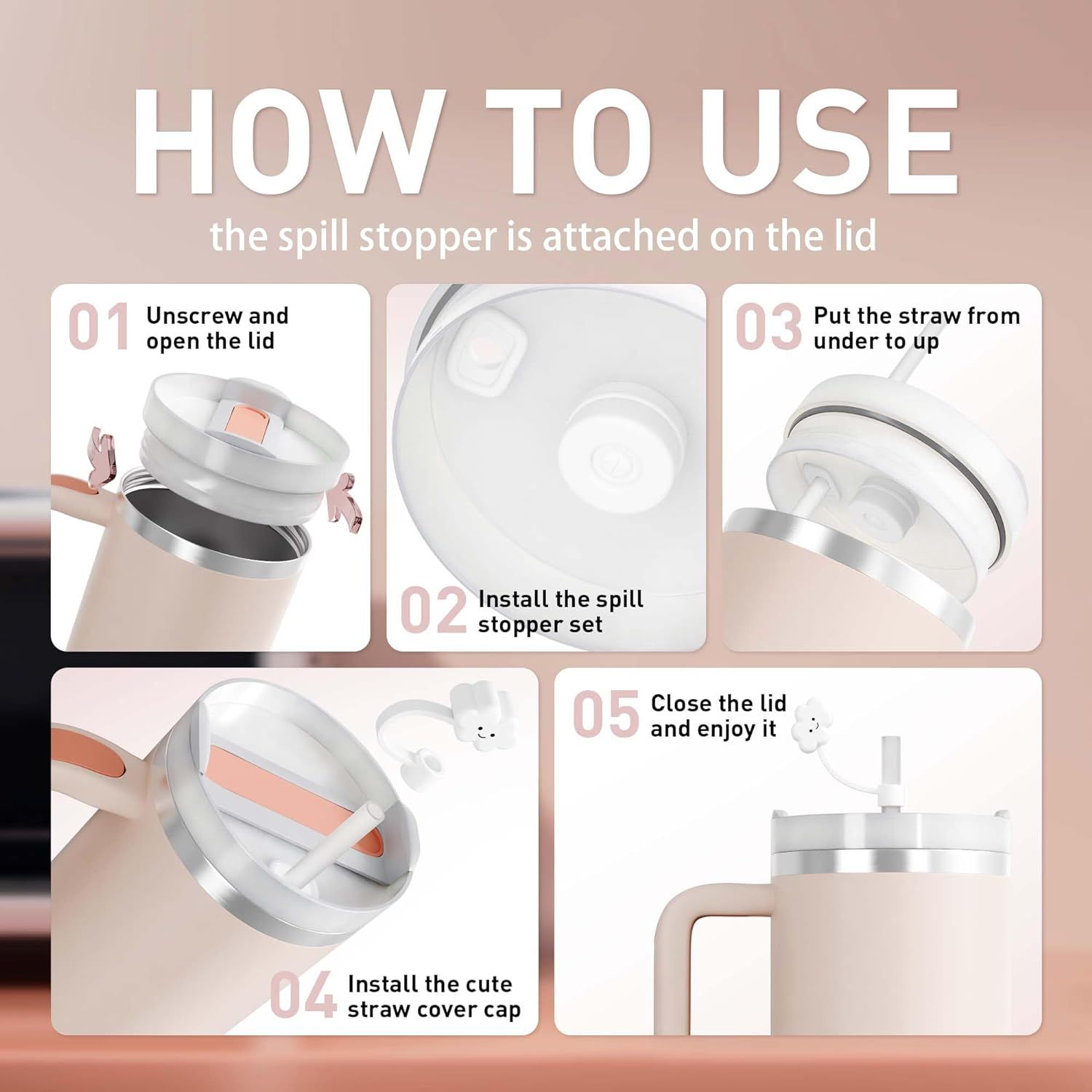 HOW TO USE

the spill stopper is attached on the lid

01 Unscrew and open the lid

02 Install the spill stopper set

03 Put the straw from under to up

04 Install the cute straw cover cap

05 Close the lid and enjoy it