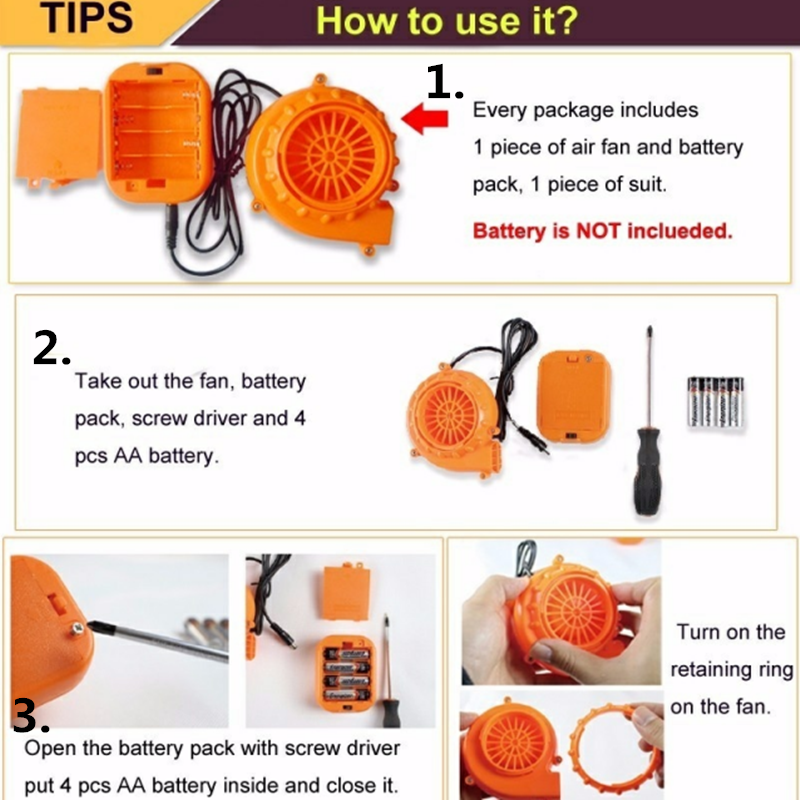 TIPS

How to use it?

1.

Every package includes 1 piece of air fan and battery pack, 1 piece of suit.

Battery is NOT inclueded.

2.

Take out the fan, battery pack, screw driver and 4 pcs AA battery.

3.

Open the battery pack with screw driver put 4 pcs AA battery inside and close it.

Turn on the retaining ring on the fan.