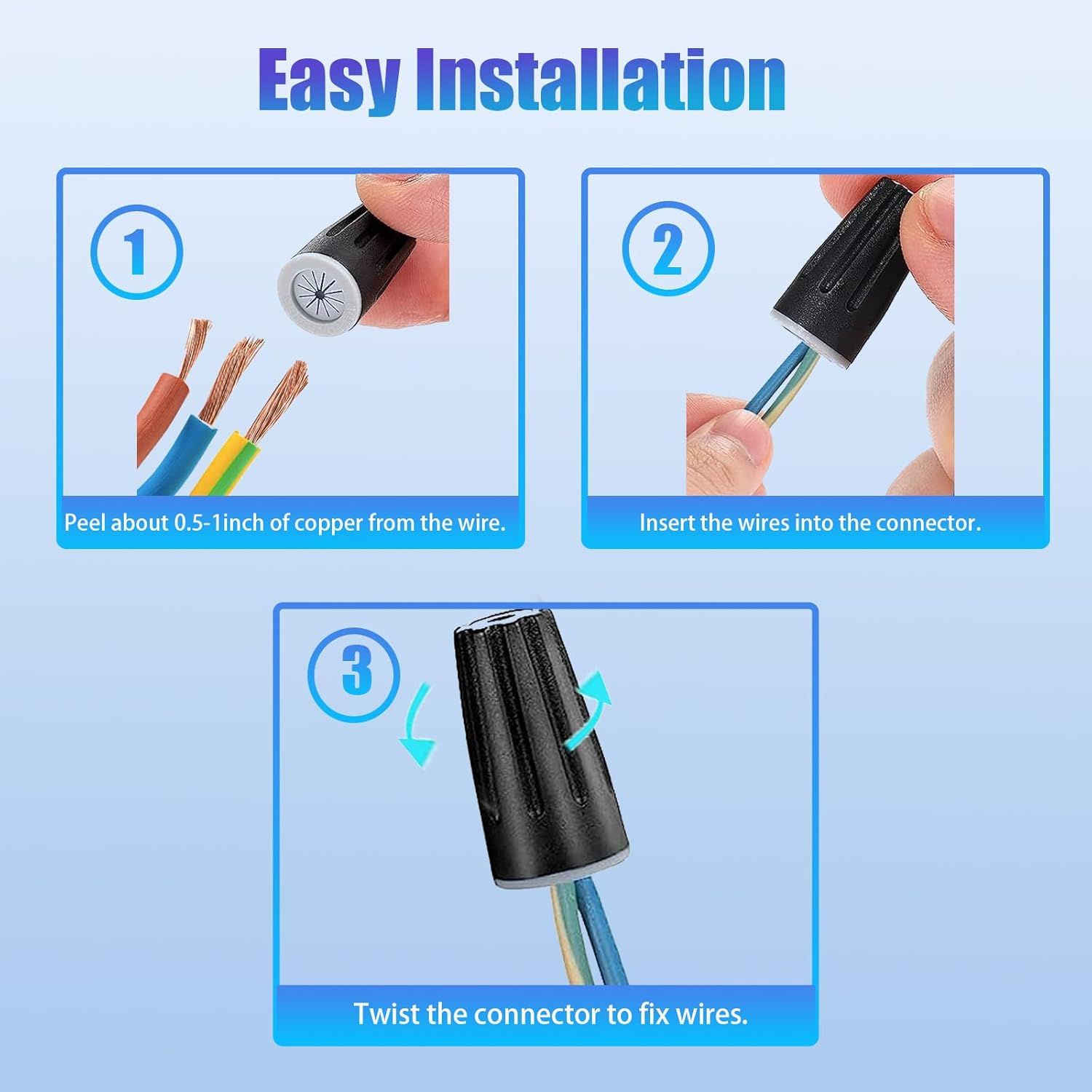 Easy Installation

1

Peel about 0.5-1inch of copper from the wire.

2

Insert the wires into the connector.

3

Twist the connector to fix wires.