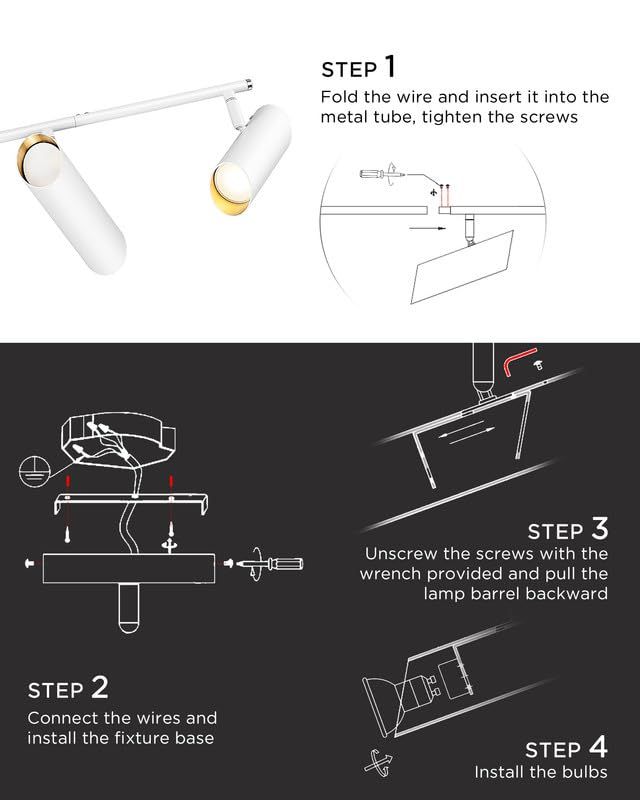 STEP 1
Fold the wire and insert it into the metal tube, tighten the screws

STEP 3
Unscrew the screws with the wrench provided and pull the lamp barrel backward

STEP 2
Connect the wires and install the fixture base

STEP 4
Install the bulbs