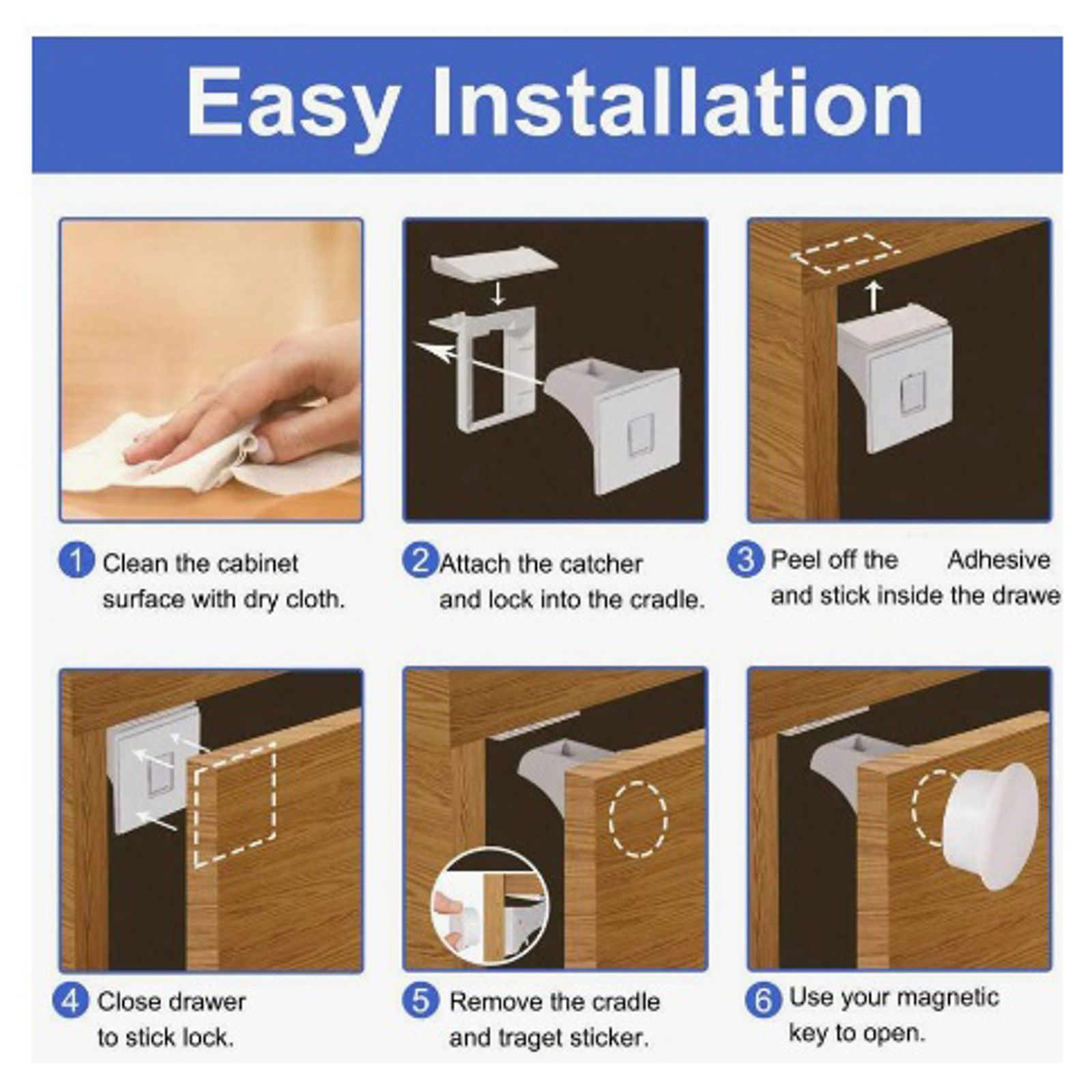 Easy Installation

1 Clean the cabinet surface with dry cloth.

2 Attach the catcher and lock into the cradle.

3 Peel off the Adhesive and stick inside the drawe

4 Close drawer to stick lock.

5 Remove the cradle and traget sticker.

6 Use your magnetic key to open.