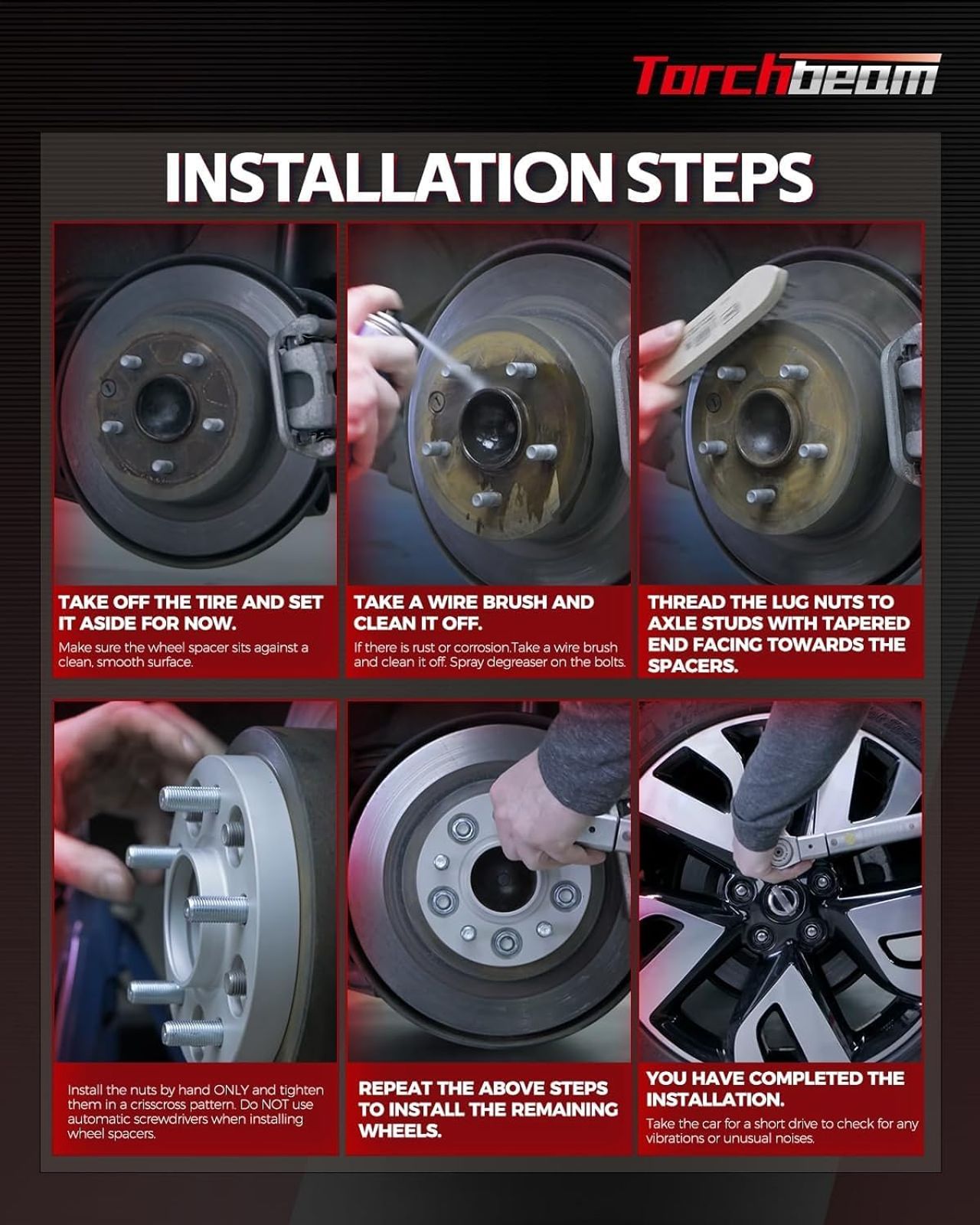 Torchbeam

INSTALLATION STEPS

TAKE OFF THE TIRE AND SET IT ASIDE FOR NOW.

Make sure the wheel spacer sits against a clean, smooth surface.

TAKE A WIRE BRUSH AND CLEAN IT OFF.

If there is rust or corrosion.Take a wire brush and clean it off. Spray degreaser on the bolts.

THREAD THE LUG NUTS TO AXLE STUDS WITH TAPERED END FACING TOWARDS THE SPACERS.

Install the nuts by hand ONLY and tighten them in a crisscross pattern. Do NOT use automatic screwdrivers when installing wheel spacers.

REPEAT THE ABOVE STEPS TO INSTALL THE REMAINING WHEELS.

YOU HAVE COMPLETED THE INSTALLATION.

Take the car for a short drive to check for any vibrations or unusual noises.